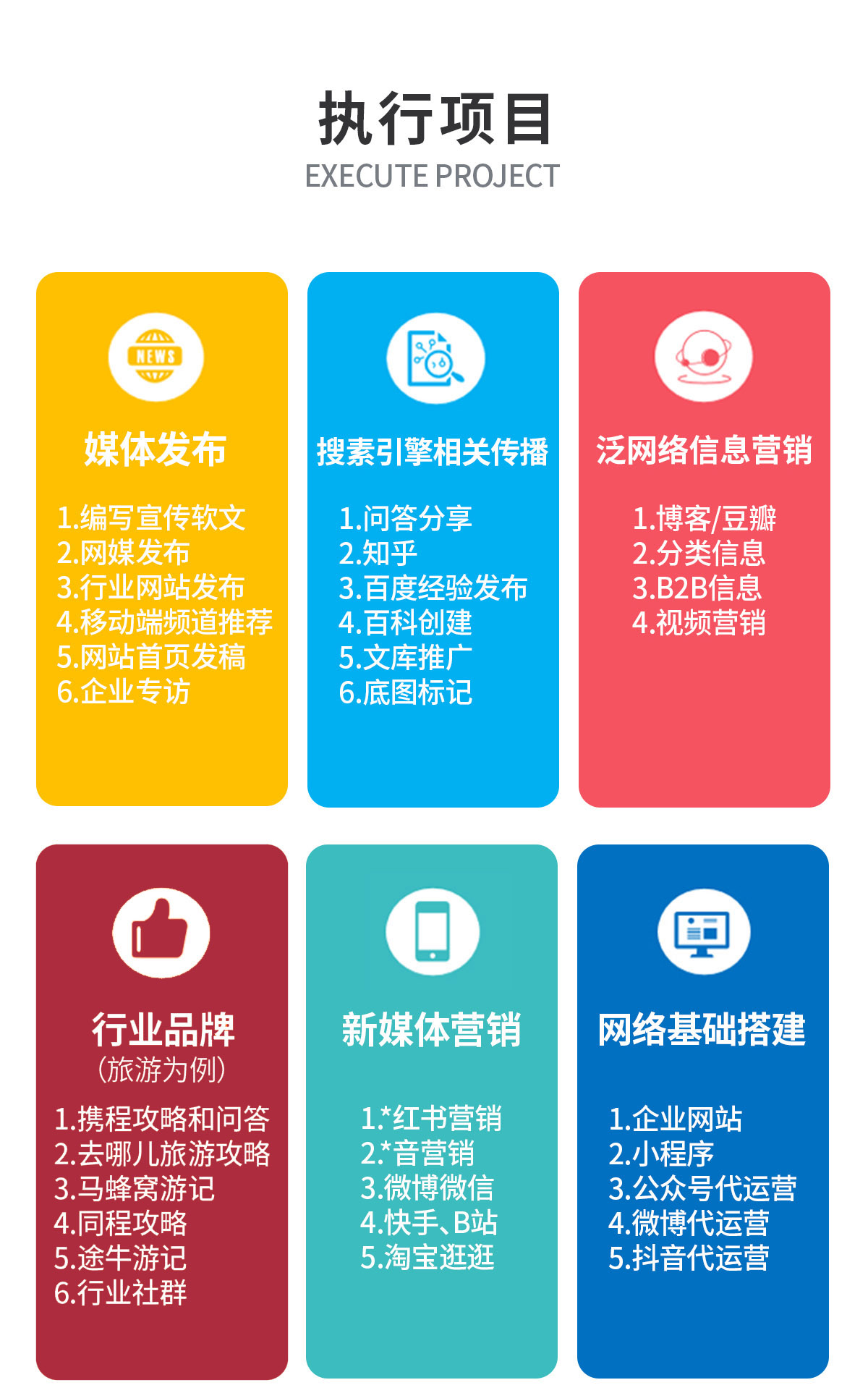 执行项目
EXECUTE PROJECT

NEWS

媒体发布

1.编写宣传软文
2.网媒发布
3.行业网站发布
4.移动端频道推荐
5.网站首页发稿
6.企业专访

搜素引擎相关传播

1.问答分享
2.知乎
3.百度经验发布
4.百科创建
5.文库推广
6.底图标记

泛网络信息营销

1.博客/豆瓣
2.分类信息
3.B2B信息
4.视频营销

行业品牌
(旅游为例)

1.携程攻略和问答
2.去哪儿旅游攻略
3.马蜂窝游记
4.同程攻略
5.途牛游记
6.行业社群

新媒体营销

1.*红书营销
2.*音营销
3.微博微信
4.快手、B站
5.淘宝逛逛

网络基础搭建

1.企业网站
2.小程序
3.公众号代运营
4.微博代运营
5.抖音代运营